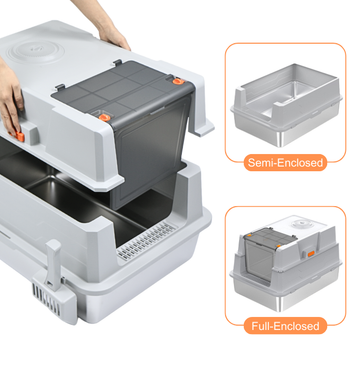 Semi-Enclosed

Full-Enclosed